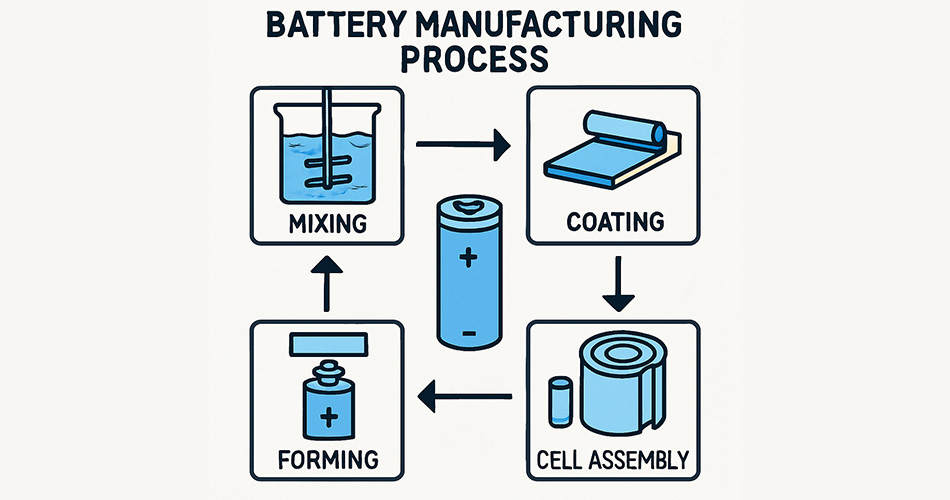 BATTERY MANUFACTURING PROCESS

MIXING

COATING

+

−

CELL ASSEMBLY

+

FORMING